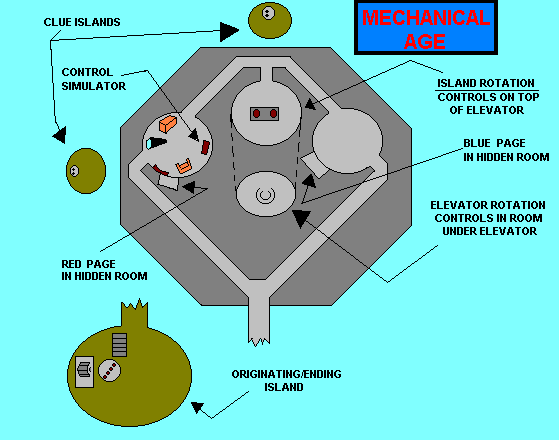 MECHANICAL AGE

CLUE ISLANDS

CONTROL SIMULATOR

ISLAND ROTATION CONTROLS ON TOP OF ELEVATOR

BLUE PAGE IN HIDDEN ROOM

ELEVATOR ROTATION CONTROLS IN ROOM UNDER ELEVATOR

RED PAGE IN HIDDEN ROOM

ORIGINATING/ENDING ISLAND