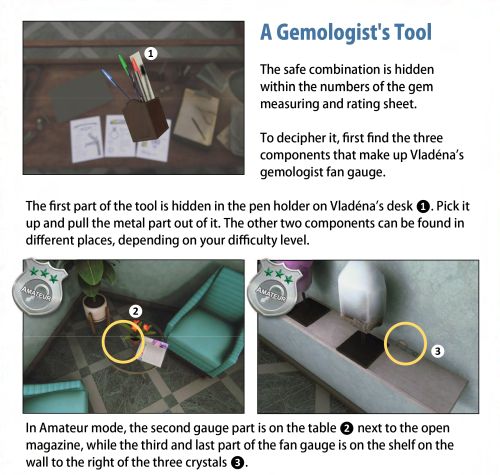 1

A Gemologist's Tool

The safe combination is hidden within the numbers of the gem measuring and rating sheet.

To decipher it, first find the three components that make up Vladéna's gemologist fan gauge.

The first part of the tool is hidden in the pen holder on Vladéna's desk ❶. Pick it up and pull the metal part out of it. The other two components can be found in different places, depending on your difficulty level.

AMATEUR

2

AMATEUR

3

In Amateur mode, the second gauge part is on the table ❷ next to the open magazine, while the third and last part of the fan gauge is on the shelf on the wall to the right of the three crystals ❸.